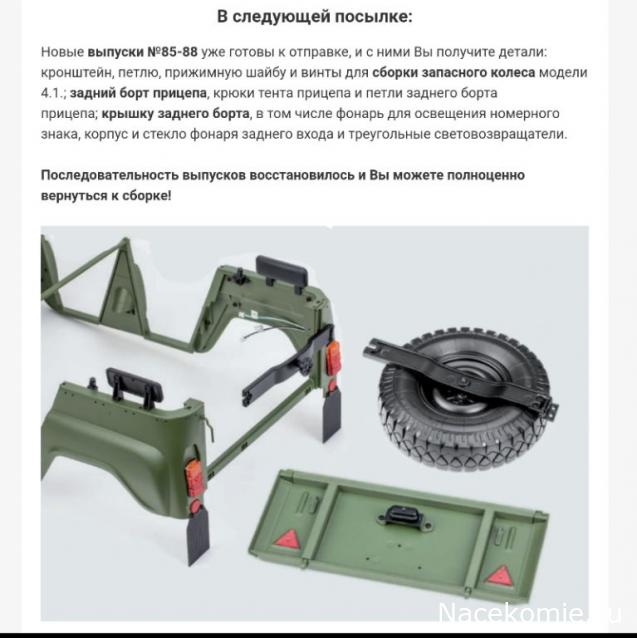 В следующей посылке:

Новые выпуски №85-88 уже готовы к отправке, и с ними Вы получите детали: кронштейн, петлю, прижимную шайбу и винты для сборки запасного колеса модели 4.1.; задний борт прицепа, крюки тента прицепа и петли заднего борта прицепа; крышку заднего борта, в том числе фонарь для освещения номерного знака, корпус и стекло фонаря заднего входа и треугольные световозвращатели.

Последовательность выпусков восстановилось и Вы можете полноценно вернуться к сборке!

Nacekomie.ru