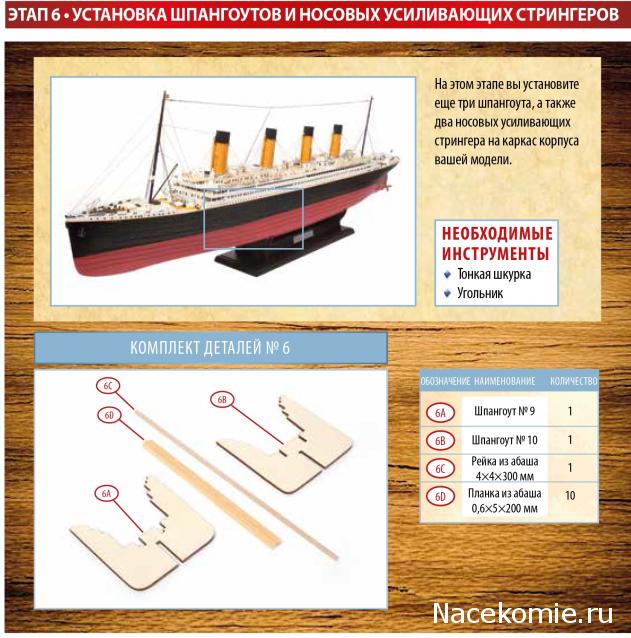 ЭТАП 6 • УСТАНОВКА ШПАНГОУТОВ И НОСОВЫХ УСИЛИВАЮЩИХ СТРИНГЕРОВ

На этом этапе вы установите еще три шпангоута, а также два носовых усиливающих стрингера на каркас корпуса вашей модели.

НЕОБХОДИМЫЕ ИНСТРУМЕНТЫ
Тонкая шкурка
Угольник

КОМПЛЕКТ ДЕТАЛЕЙ № 6

6C
6D
6B
6A

| ОБОЗНАЧЕНИЕ | НАИМЕНОВАНИЕ | КОЛИЧЕСТВО |
|---|---|---|
| 6A | Шпангоут № 9 | 1 |
| 6B | Шпангоут № 10 | 1 |
| 6C | Рейка из абаша 4×4×300 мм | 1 |
| 6D | Планка из абаша 0,6×5×200 мм | 10 |

Nacekomie.ru