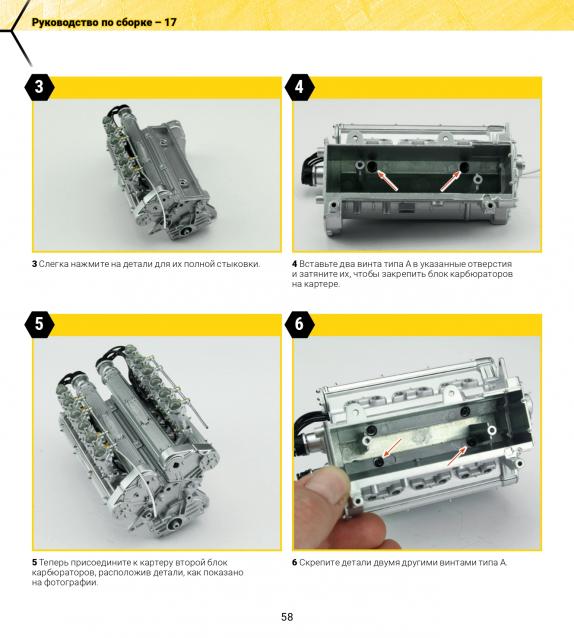 Руководство по сборке – 17

3

3 Слегка нажмите на детали для их полной стыковки.

4

4 Вставьте два винта типа A в указанные отверстия и затяните их, чтобы закрепить блок карбюраторов на картере.

5

5 Теперь присоедините к картеру второй блок карбюраторов, расположив детали, как показано на фотографии.

6

6 Скрепите детали двумя другими винтами типа A.

58