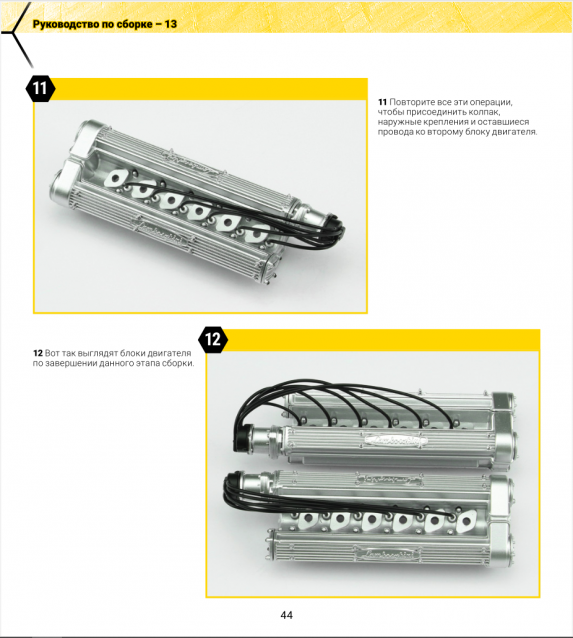 Руководство по сборке – 13

11

11 Повторите все эти операции, чтобы присоединить колпак, наружные крепления и оставшиеся провода ко второму блоку двигателя.

12

12 Вот так выглядят блоки двигателя по завершении данного этапа сборки.

44