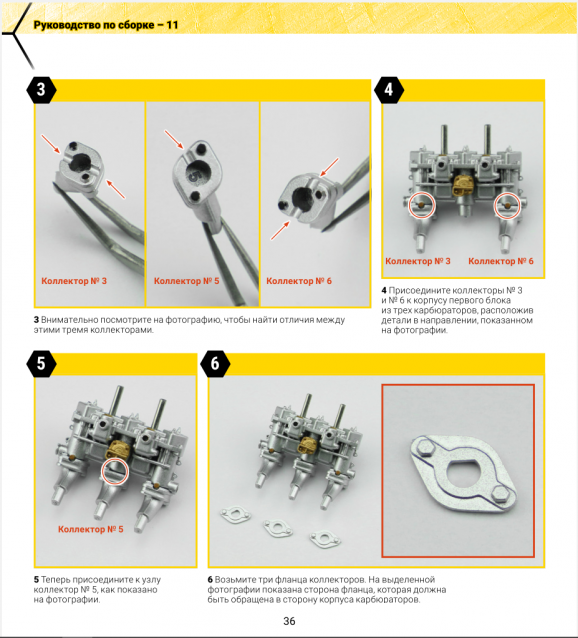 Руководство по сборке – 11

3

Коллектор № 3

Коллектор № 5

Коллектор № 6

3 Внимательно посмотрите на фотографию, чтобы найти отличия между этими тремя коллекторами.

4

Коллектор № 3

Коллектор № 6

4 Присоедините коллекторы № 3 и № 6 к корпусу первого блока из трех карбюраторов, расположив детали в направлении, показанном на фотографии.

5

Коллектор № 5

5 Теперь присоедините к узлу коллектор № 5, как показано на фотографии.

6

6 Возьмите три фланца коллекторов. На выделенной фотографии показана сторона фланца, которая должна быть обращена в сторону корпуса карбюраторов.

36