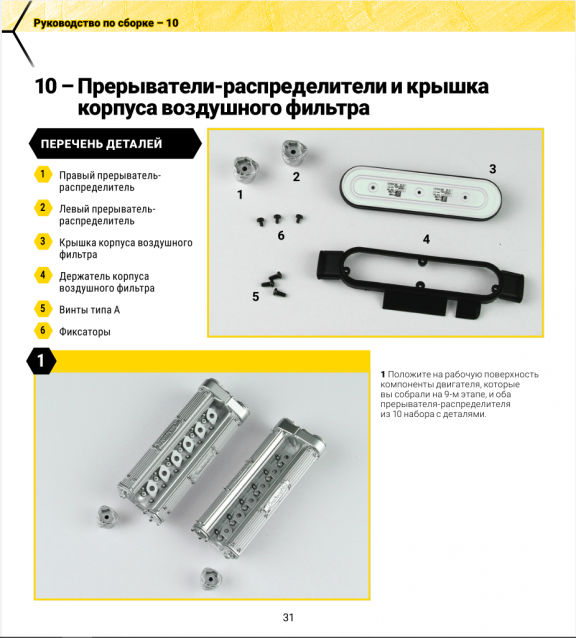 Руководство по сборке – 10

10 – Прерыватели-распределители и крышка корпуса воздушного фильтра

ПЕРЕЧЕНЬ ДЕТАЛЕЙ

1 Правый прерыватель-распределитель

2 Левый прерыватель-распределитель

3 Крышка корпуса воздушного фильтра

4 Держатель корпуса воздушного фильтра

5 Винты типа А

6 Фиксаторы

1
2
3
6
4
5

1

1 Положите на рабочую поверхность компоненты двигателя, которые вы собрали на 9-м этапе, и оба прерывателя-распределителя из 10 набора с деталями.

31