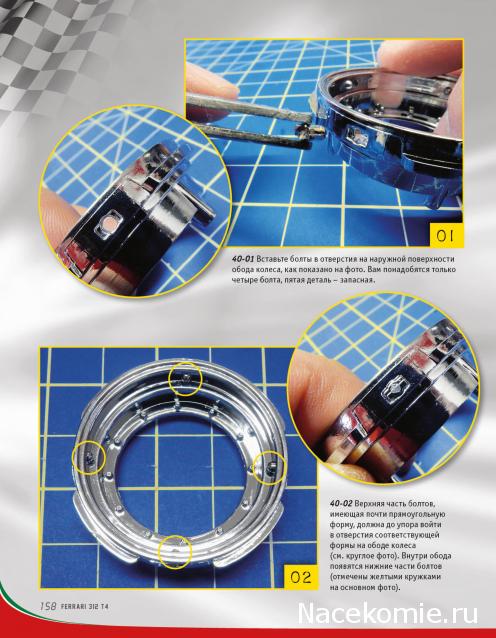 01

40-01 Вставьте болты в отверстия на наружной поверхности обода колеса, как показано на фото. Вам понадобятся только четыре болта, пятая деталь – запасная.

02

40-02 Верхняя часть болтов, имеющая почти прямоугольную форму, должна до упора войти в отверстия соответствующей формы на ободе колеса (см. круглое фото). Внутри обода появятся нижние части болтов (отмечены желтыми кружками на основном фото).

158 FERRARI 312 T4

Nacekomie.ru