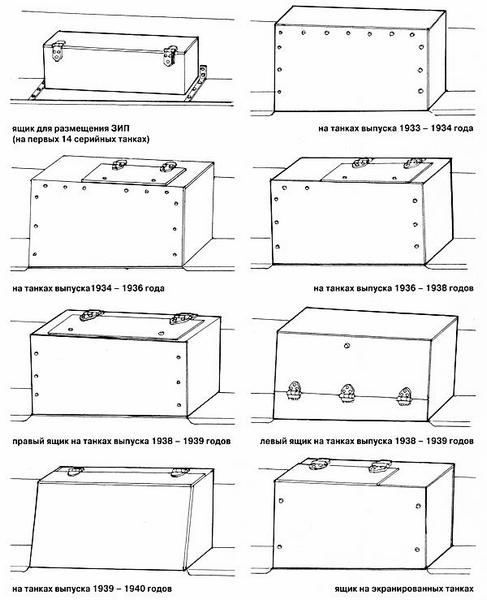 ящик для размещения ЗИП
(на первых 14 серийных танках)

на танках выпуска 1933 – 1934 года

на танках выпуска1934 – 1936 года

на танках выпуска 1936 – 1938 годов

правый ящик на танках выпуска 1938 – 1939 годов

левый ящик на танках выпуска 1938 – 1939 годов

на танках выпуска 1939 – 1940 годов

ящик на экранированных танках