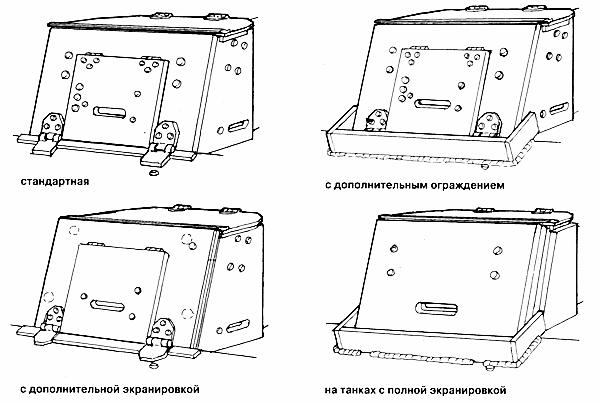 стандартная

с дополнительным ограждением

с дополнительной экранировкой

на танках с полной экранировкой