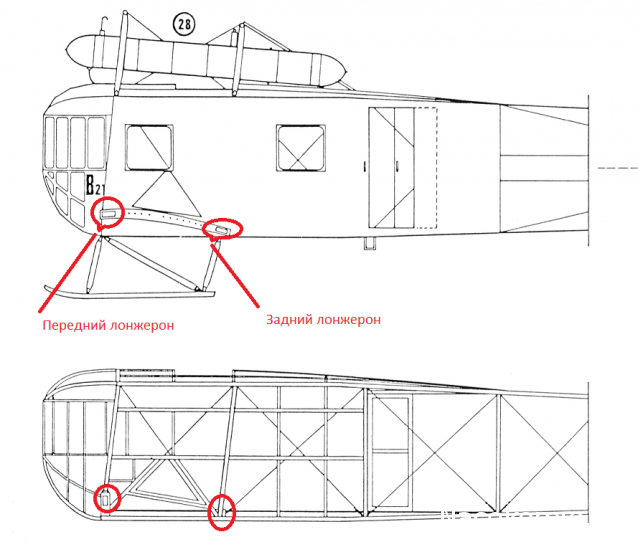 28

B21

Передний лонжерон

Задний лонжерон