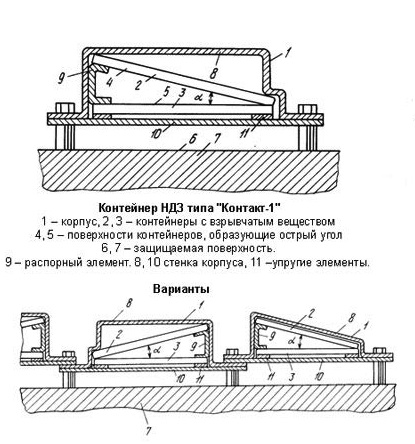 1
8
9
4
2
5
3
$\alpha$
10
11
6
7

Контейнер НДЗ типа "Контакт-1"
1 – корпус, 2 , 3 – контейнеры с взрывчатым веществом
4, 5 – поверхности контейнеров, образующие острый угол
6, 7 – защищаемая поверхность.
9 – распорный элемент. 8, 10 стенка корпуса, 11 –упругие элементы.

Варианты

8
1
2
$\alpha$
3
9
10
11
2
8
1
9
$\alpha$
11
3
10
7