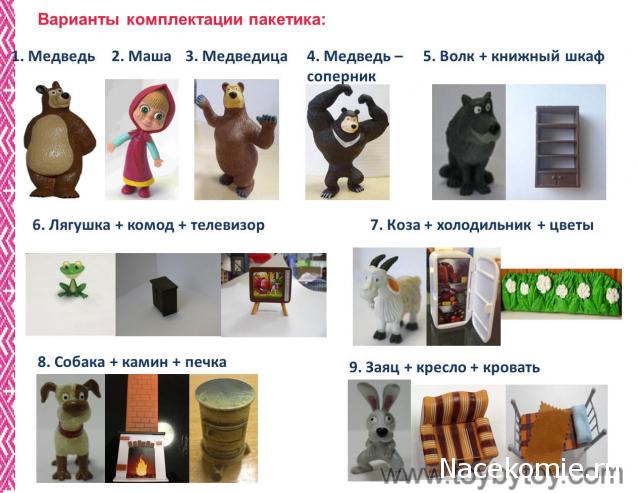 Варианты комплектации пакетика:

1. Медведь

2. Маша

3. Медведица

4. Медведь – соперник

5. Волк + книжный шкаф

6. Лягушка + комод + телевизор

7. Коза + холодильник + цветы

8. Собака + камин + печка

9. Заяц + кресло + кровать

Nacekomie.ru

www.toybytoy.com