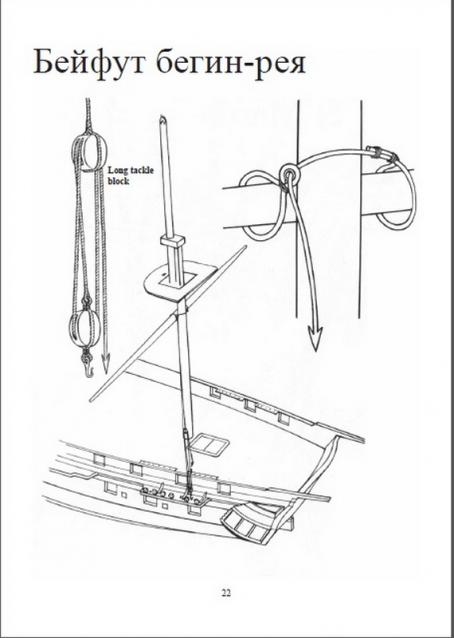 Бейфут бегин-рея

Long tackle block

22