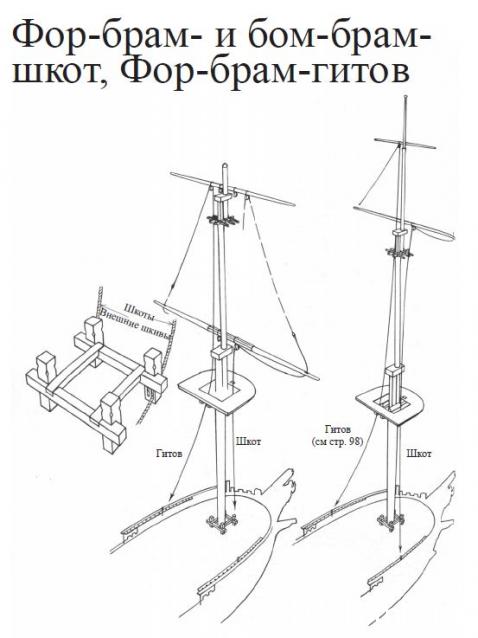 Фор-брам- и бом-брам-шкот, Фор-брам-гитов

Шкоты

Внешние шкивы

Гитов

Шкот

Гитов
(см стр. 98)

Шкот