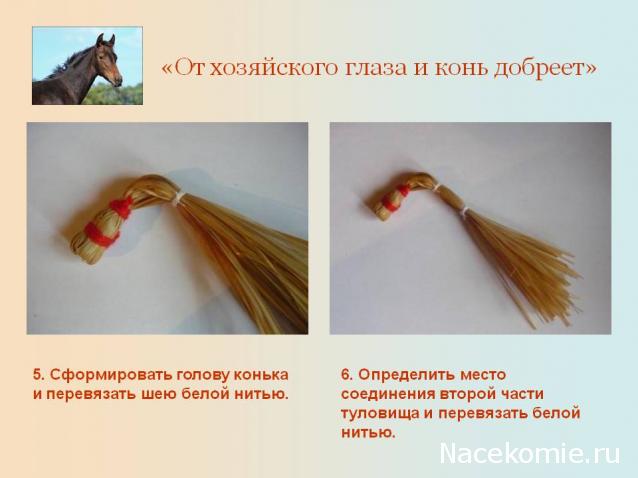 «От хозяйского глаза и конь добреет»

5. Сформировать голову конька и перевязать шею белой нитью.

6. Определить место соединения второй части туловища и перевязать белой нитью.

Nacekomie.ru