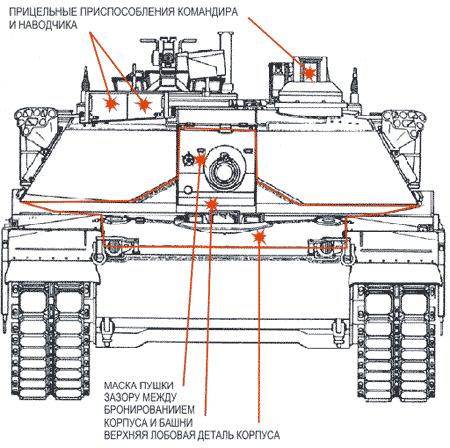 ПРИЦЕЛЬНЫЕ ПРИСПОСОБЛЕНИЯ КОМАНДИРА И НАВОДЧИКА

МАСКА ПУШКИ
ЗАЗОРУ МЕЖДУ БРОНИРОВАНИЕМ КОРПУСА И БАШНИ
ВЕРХНЯЯ ЛОБОВАЯ ДЕТАЛЬ КОРПУСА