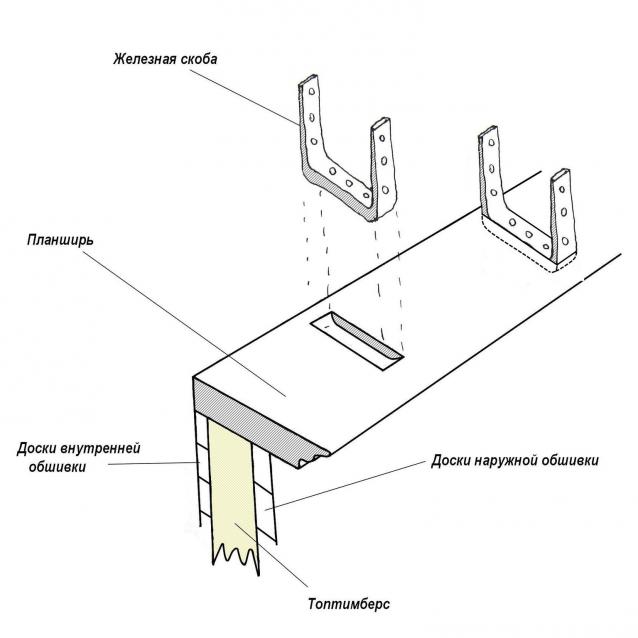 Железная скоба

Планширь

Доски внутренней обшивки

Доски наружной обшивки

Топтимберс