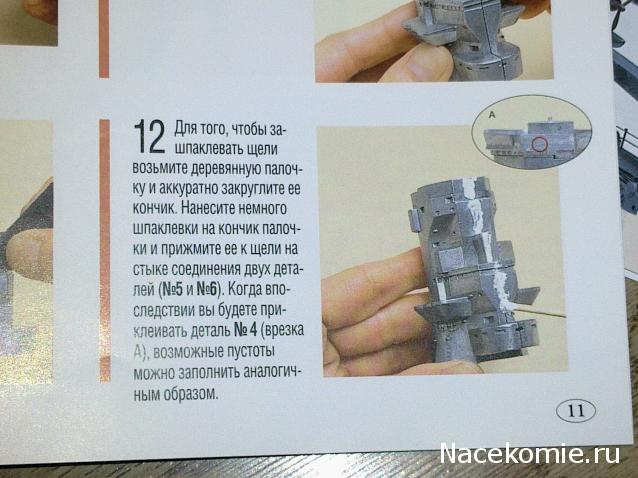 12 Для того, чтобы зашпаклевать щели возьмите деревянную палочку и аккуратно закруглите ее кончик. Нанесите немного шпаклевки на кончик палочки и прижмите ее к щели на стыке соединения двух деталей (№5 и №6). Когда впоследствии вы будете приклеивать деталь № 4 (врезка А), возможные пустоты можно заполнить аналогичным образом.

A

11

Nacekomie.ru