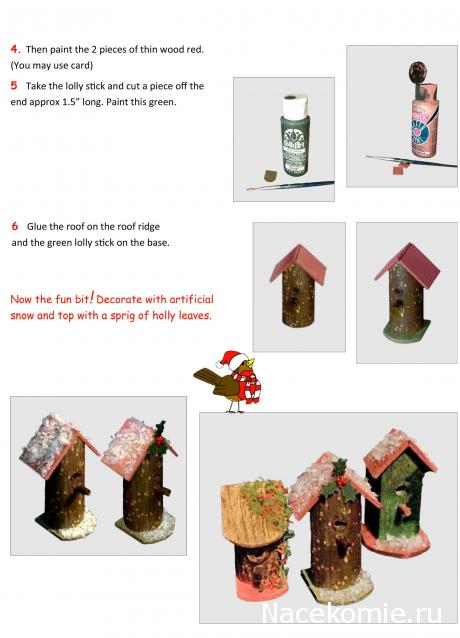 4. Then paint the 2 pieces of thin wood red. (You may use card)

5 Take the lolly stick and cut a piece off the end approx 1.5" long. Paint this green.

FolkArt

6 Glue the roof on the roof ridge and the green lolly stick on the base.

Now the fun bit! Decorate with artificial snow and top with a sprig of holly leaves.

Nacekomie.ru