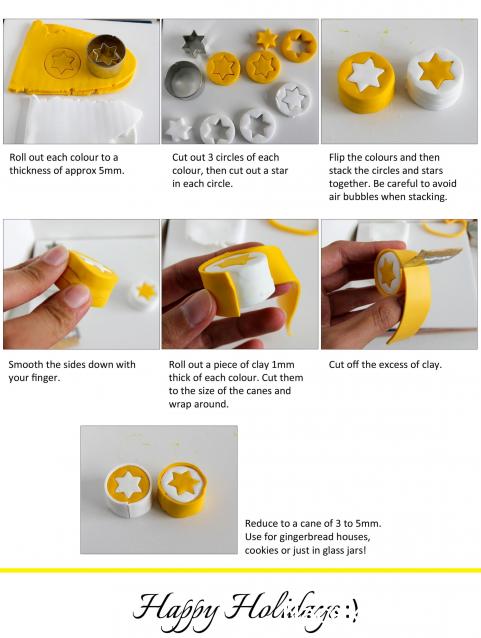 Roll out each colour to a thickness of approx 5mm.

Cut out 3 circles of each colour, then cut out a star in each circle.

Flip the colours and then stack the circles and stars together. Be careful to avoid air bubbles when stacking.

Smooth the sides down with your finger.

Roll out a piece of clay 1mm thick of each colour. Cut them to the size of the canes and wrap around.

Cut off the excess of clay.

Reduce to a cane of 3 to 5mm. Use for gingerbread houses, cookies or just in glass jars!

Happy Holidays :)