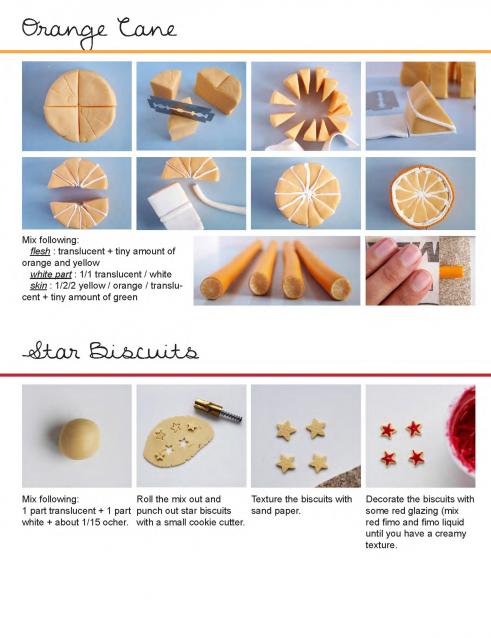 Orange Cane

Mix following:
flesh : translucent + tiny amount of orange and yellow
white part : 1/1 translucent / white
skin : 1/2/2 yellow / orange / translucent + tiny amount of green

Star Biscuits

Mix following:
1 part translucent + 1 part white + about 1/15 ocher.

Roll the mix out and punch out star biscuits with a small cookie cutter.

Texture the biscuits with sand paper.

Decorate the biscuits with some red glazing (mix red fimo and fimo liquid until you have a creamy texture.