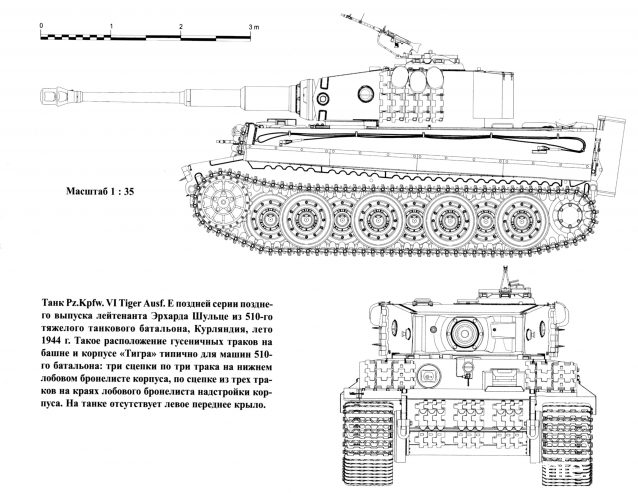 0 1 2 3 m

Масштаб 1 : 35

Танк Pz.Kpfw. VI Tiger Ausf. E поздней серии позднего выпуска лейтенанта Эрхарда Шульце из 510-го тяжелого танкового батальона, Курляндия, лето 1944 г. Такое расположение гусеничных траков на башне и корпусе «Тигра» типично для машин 510-го батальона: три сцепки по три трака на нижнем лобовом бронелисте корпуса, по сцепке из трех траков на краях лобового бронелиста надстройки корпуса. На танке отсутствует левое переднее крыло.